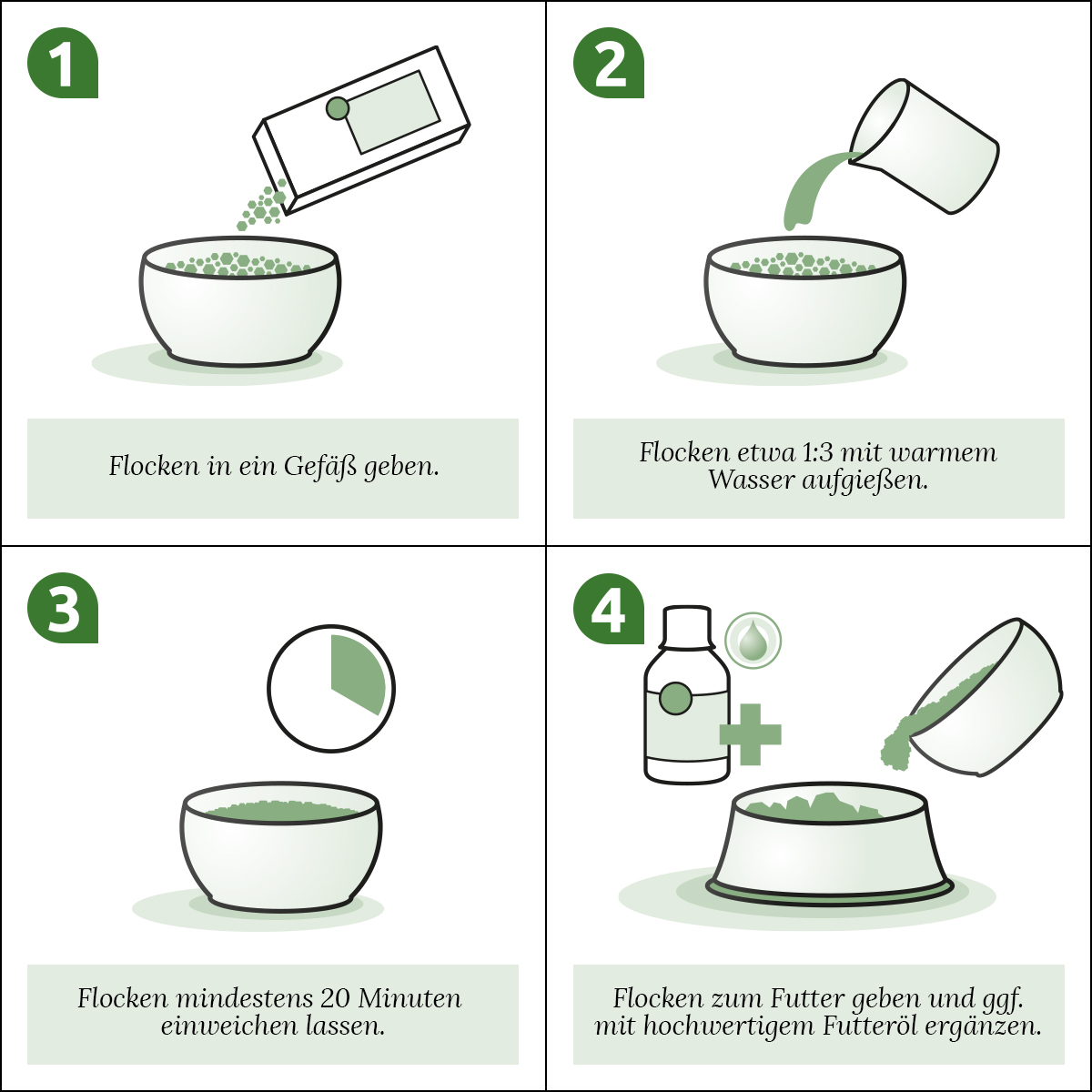 1

Flocken in ein Gefäß geben.

2

Flocken etwa 1:3 mit warmem Wasser aufgießen.

3

Flocken mindestens 20 Minuten einweichen lassen.

4

Flocken zum Futter geben und ggf. mit hochwertigem Futteröl ergänzen.